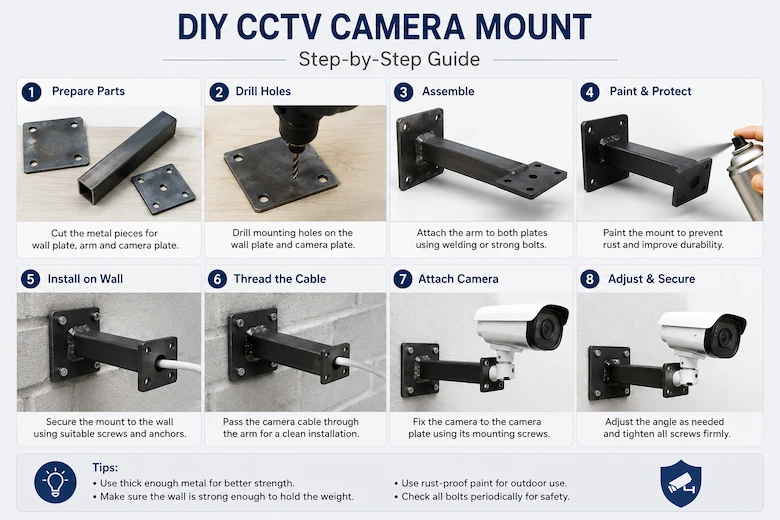 DIY CCTV CAMERA MOUNT
Step-by-Step Guide

1 Prepare Parts
Cut the metal pieces for wall plate, arm and camera plate.

2 Drill Holes
Drill mounting holes on the wall plate and camera plate.

3 Assemble
Attach the arm to both plates using welding or strong bolts.

4 Paint & Protect
Paint the mount to prevent rust and improve durability.

5 Install on Wall
Secure the mount to the wall using suitable screws and anchors.

6 Thread the Cable
Pass the camera cable through the arm for a clean installation.

7 Attach Camera
Fix the camera to the camera plate using its mounting screws.

8 Adjust & Secure
Adjust the angle as needed and tighten all screws firmly.

Tips:
• Use thick enough metal for better strength.
• Make sure the wall is strong enough to hold the weight.
• Use rust-proof paint for outdoor use.
• Check all bolts periodically for safety.